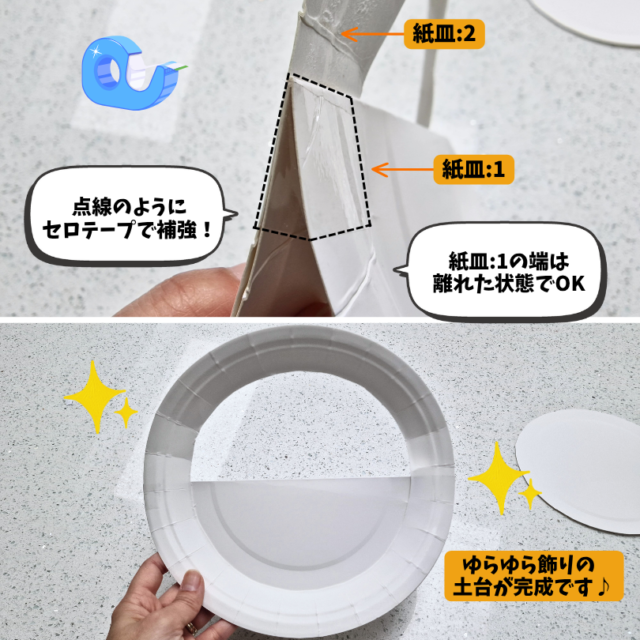 紙皿:2

紙皿:1

点線のように
セロテープで補強！

紙皿:1の端は
離れた状態でOK

ゆらゆら飾りの
土台が完成です♪